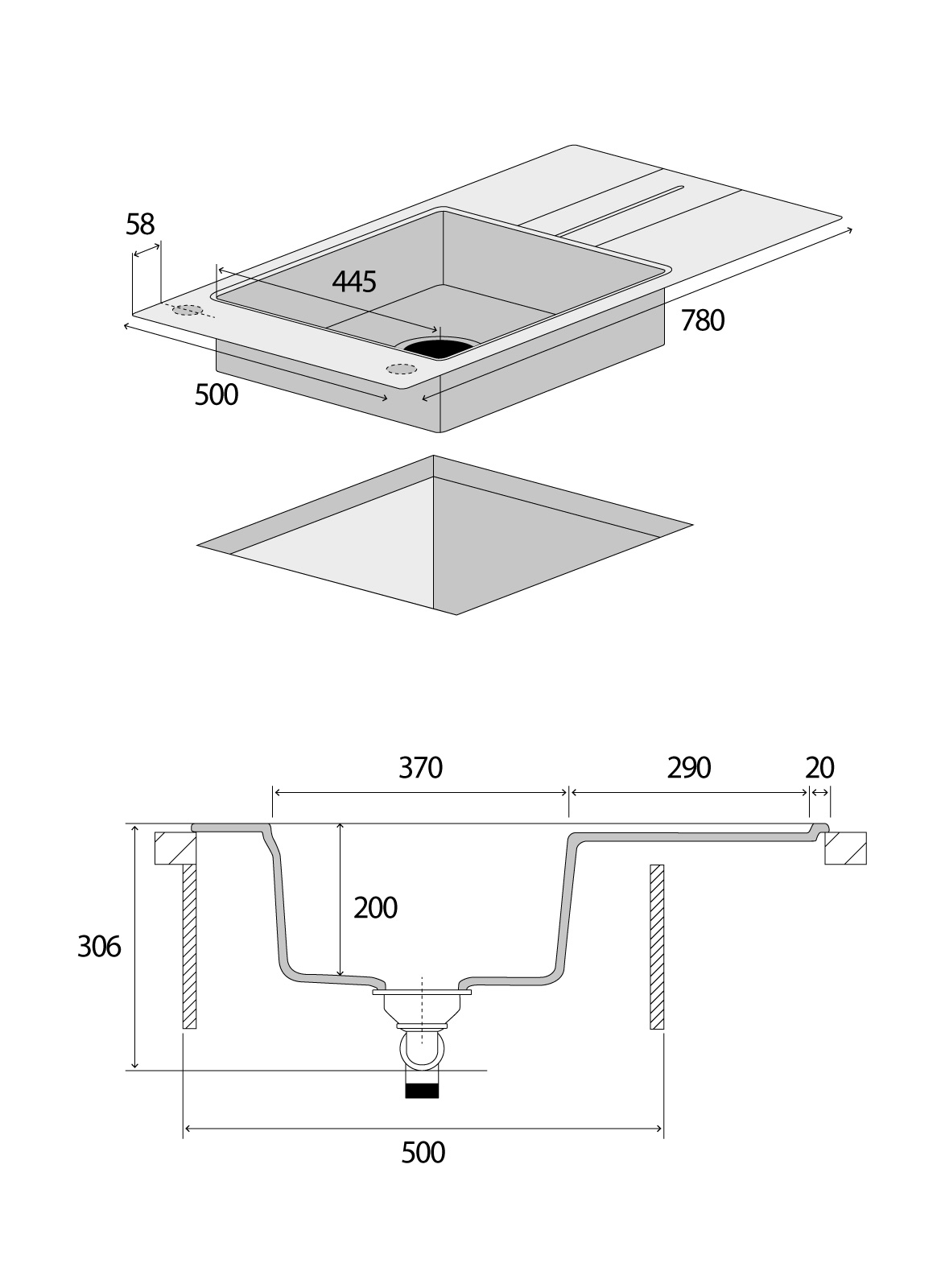 58
445
780
500
370
290
20
200
306
500