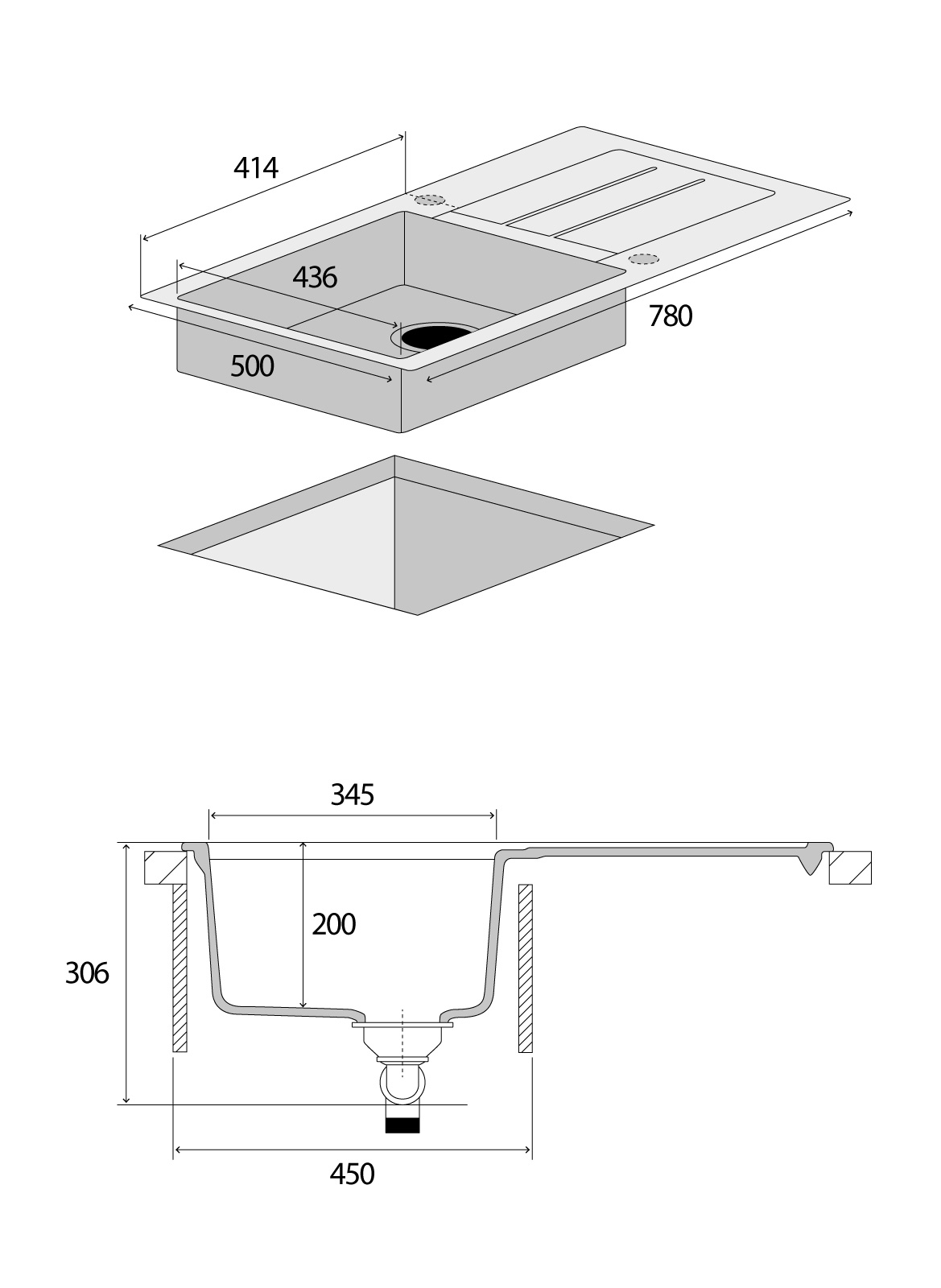 414

436

780

500

345

200

306

450